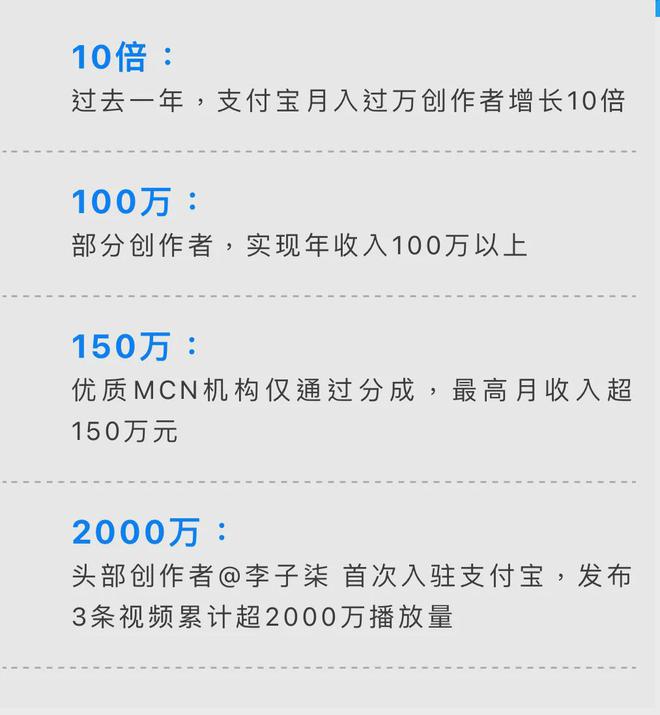 10倍：
过去一年，支付宝月入过万创作者增长10倍

100万：
部分创作者，实现年收入100万以上

150万：
优质MCN机构仅通过分成，最高月收入超150万元

2000万：
头部创作者@李子柒 首次入驻支付宝，发布3条视频累计超2000万播放量